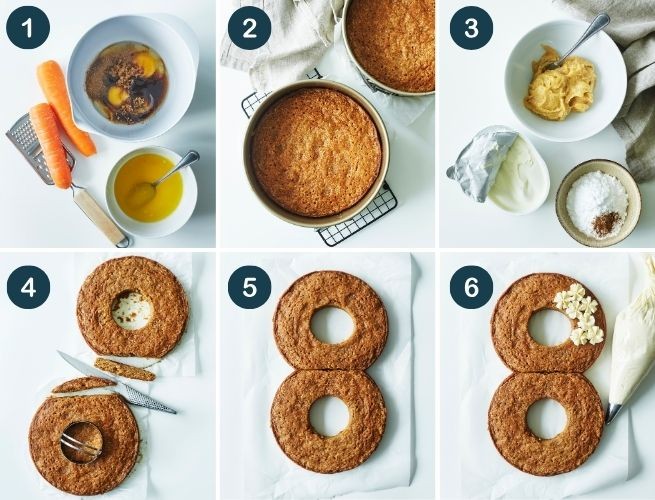 1

2

3

4

5

6