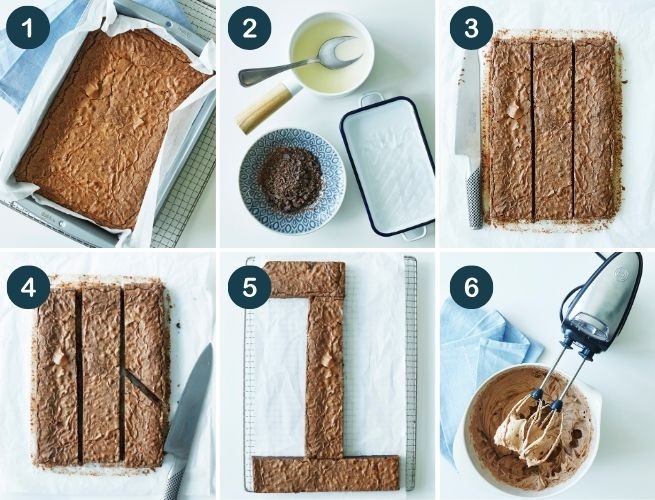 1

2

3

4

5

6